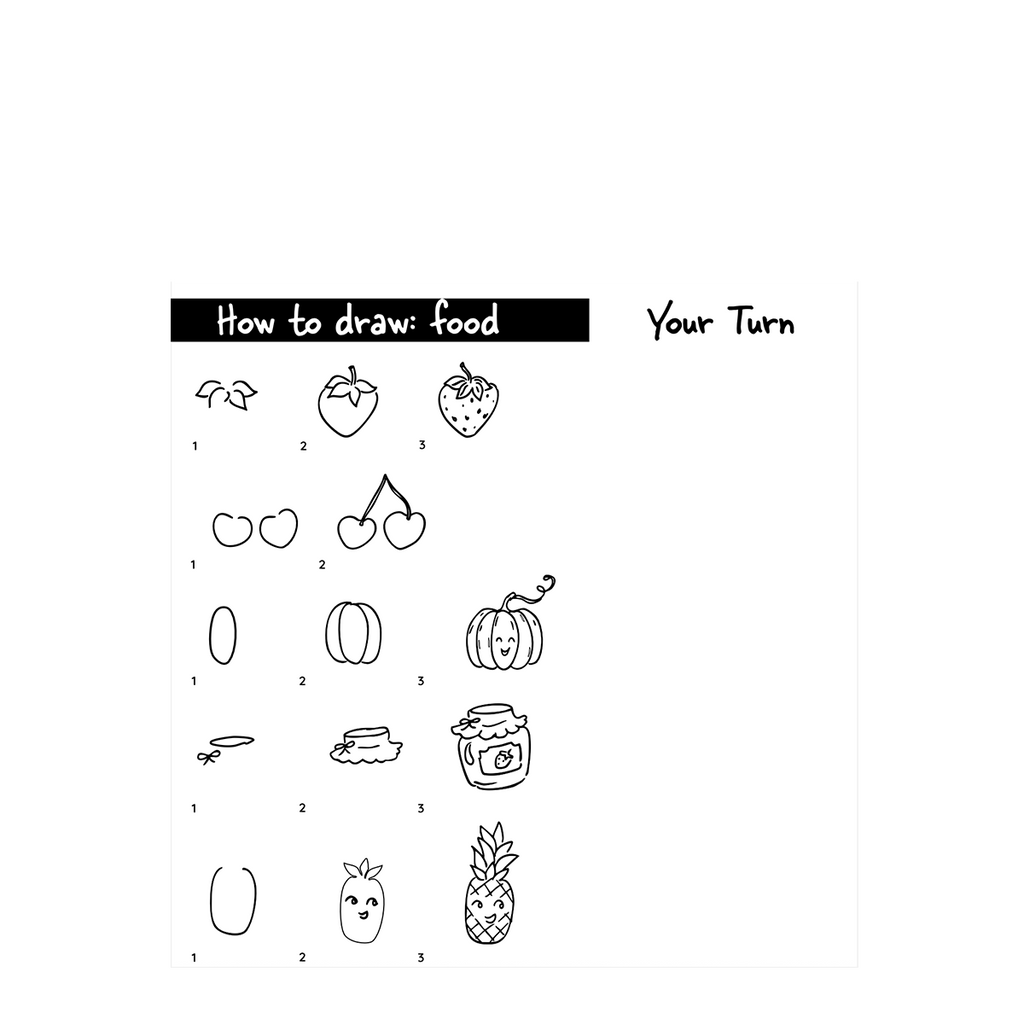 How to draw: food

Your Turn

1 2 3

1 2

1 2 3

1 2 3

1 2 3